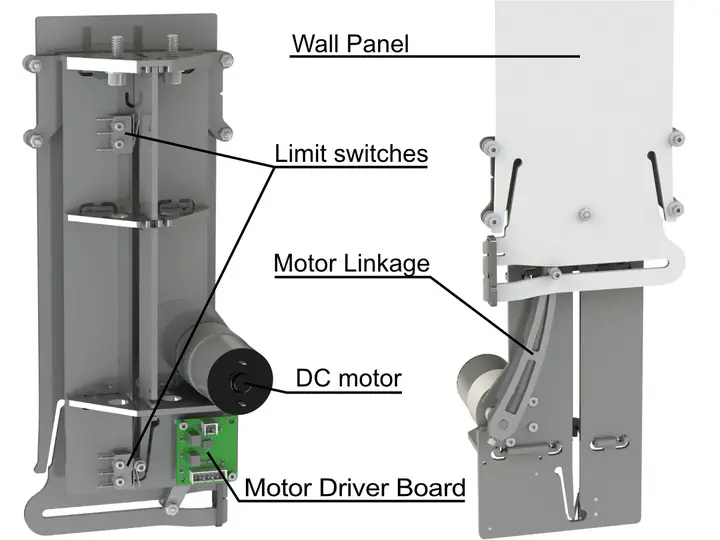 Wall Panel

Limit switches

Motor Linkage

DC motor

Motor Driver Board